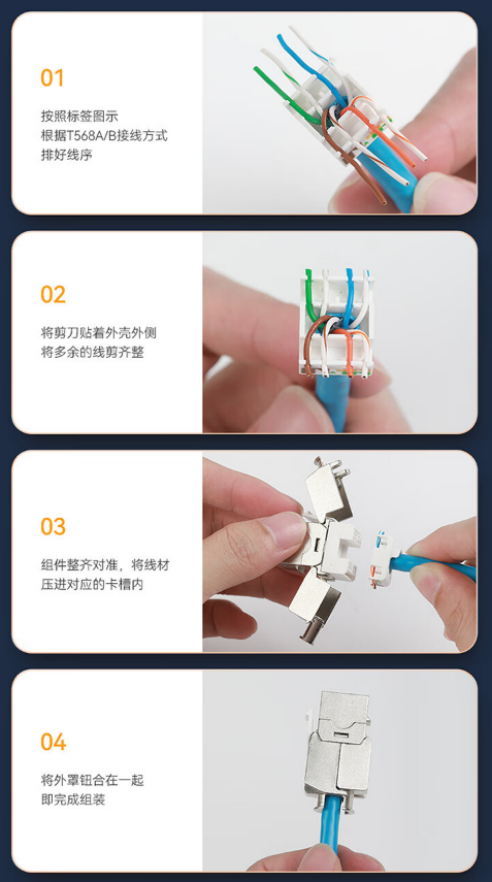 01

按照标签图示
根据T568A/B接线方式
排好线序

02

将剪刀贴着外壳外侧
将多余的线剪齐整

03

组件整齐对准，将线材
压进对应的卡槽内

04

将外罩钮合在一起
即完成组装